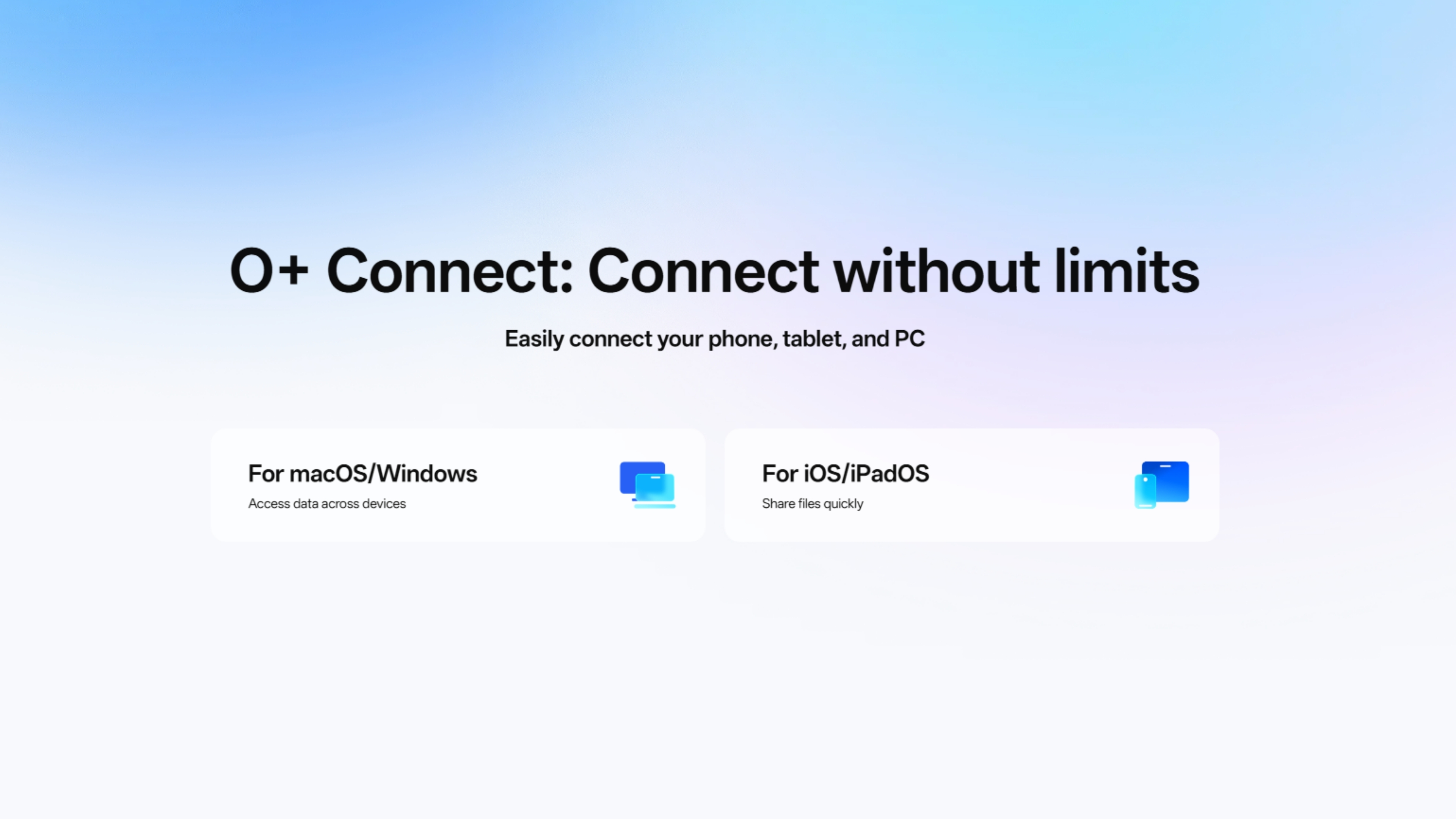 O+ Connect: Connect without limits

Easily connect your phone, tablet, and PC

For macOS/Windows
Access data across devices

For iOS/iPadOS
Share files quickly